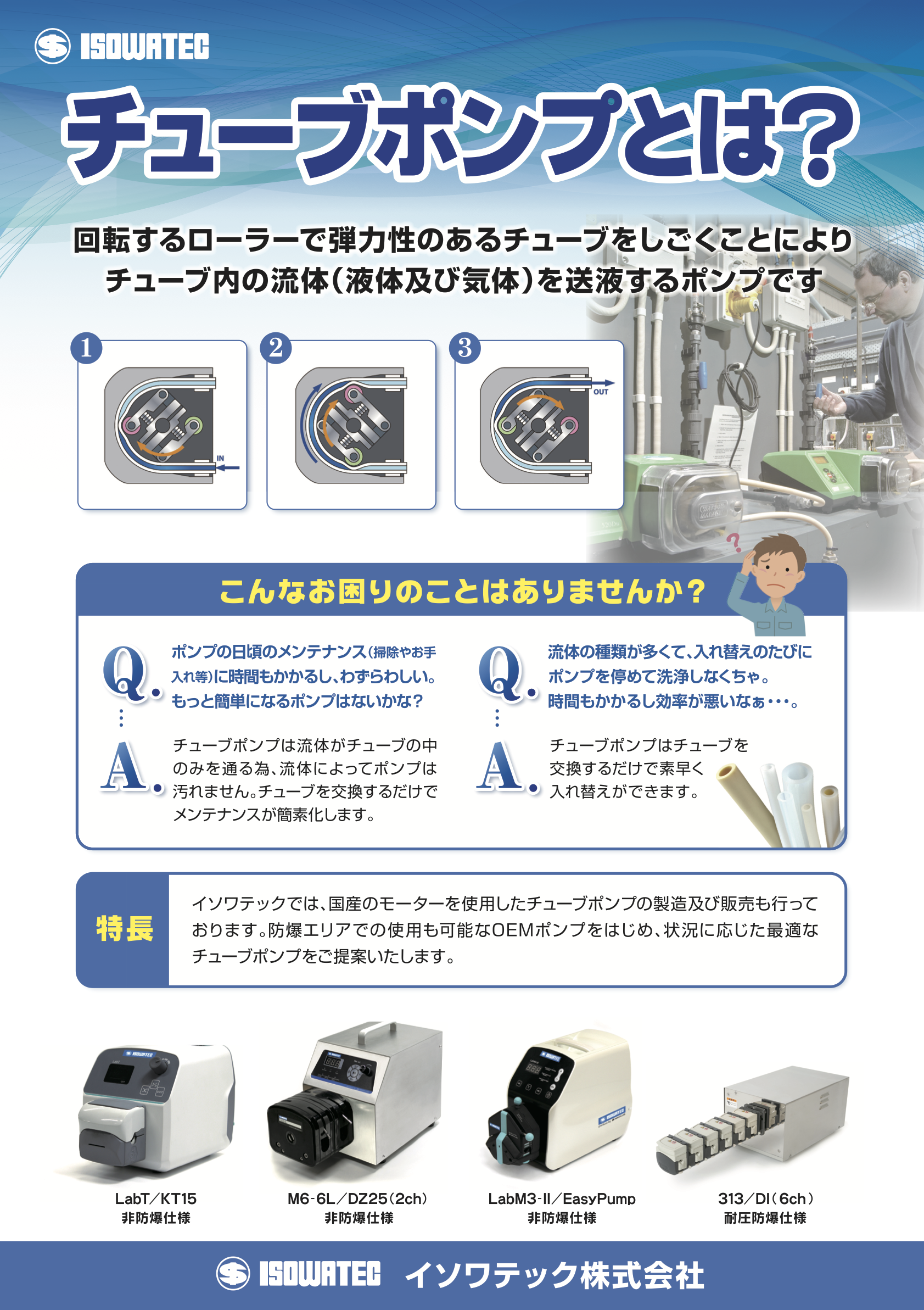 ISOWATEC

チューブポンプとは?

回転するローラーで弾力性のあるチューブをしごくことにより
チューブ内の流体(液体及び気体)を送液するポンプです

1

IN

2

3

OUT

こんなお困りのことはありませんか?

Q. ポンプの日頃のメンテナンス(掃除やお手入れ等)に時間もかかるし、わずらわしい。もっと簡単になるポンプはないかな?

A. チューブポンプは流体がチューブの中のみを通る為、流体によってポンプは汚れません。チューブを交換するだけでメンテナンスが簡素化します。

Q. 流体の種類が多くて、入れ替えのたびにポンプを停めて洗浄しなくちゃ。時間もかかるし効率が悪いなぁ・・・。

A. チューブポンプはチューブを交換するだけで素早く入れ替えができます。

特長

イソワテックでは、国産のモーターを使用したチューブポンプの製造及び販売も行っております。防爆エリアでの使用も可能なOEMポンプをはじめ、状況に応じた最適なチューブポンプをご提案いたします。

LabT/KT15
非防爆仕様

M6-6L/DZ25(2ch)
非防爆仕様

LabM3-II/EasyPump
非防爆仕様

313/DI(6ch)
耐圧防爆仕様

ISOWATEC イソワテック株式会社